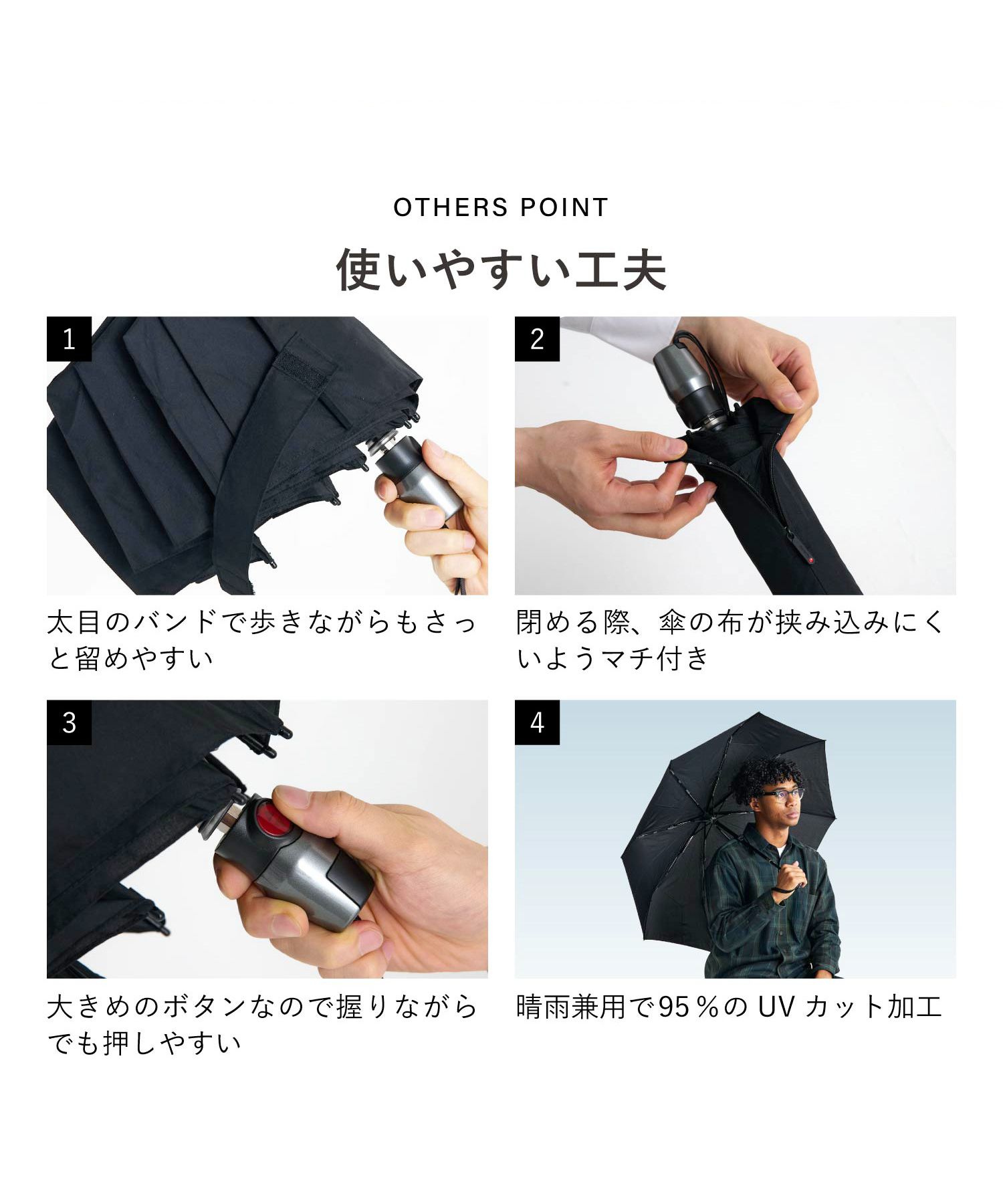 OTHERS POINT

使いやすい工夫

1

太目のバンドで歩きながらもさっと留めやすい

2

閉める際、傘の布が挟み込みにくいようマチ付き

3

大きめのボタンなので握りながらでも押しやすい

4

晴雨兼用で95％の UV カット加工