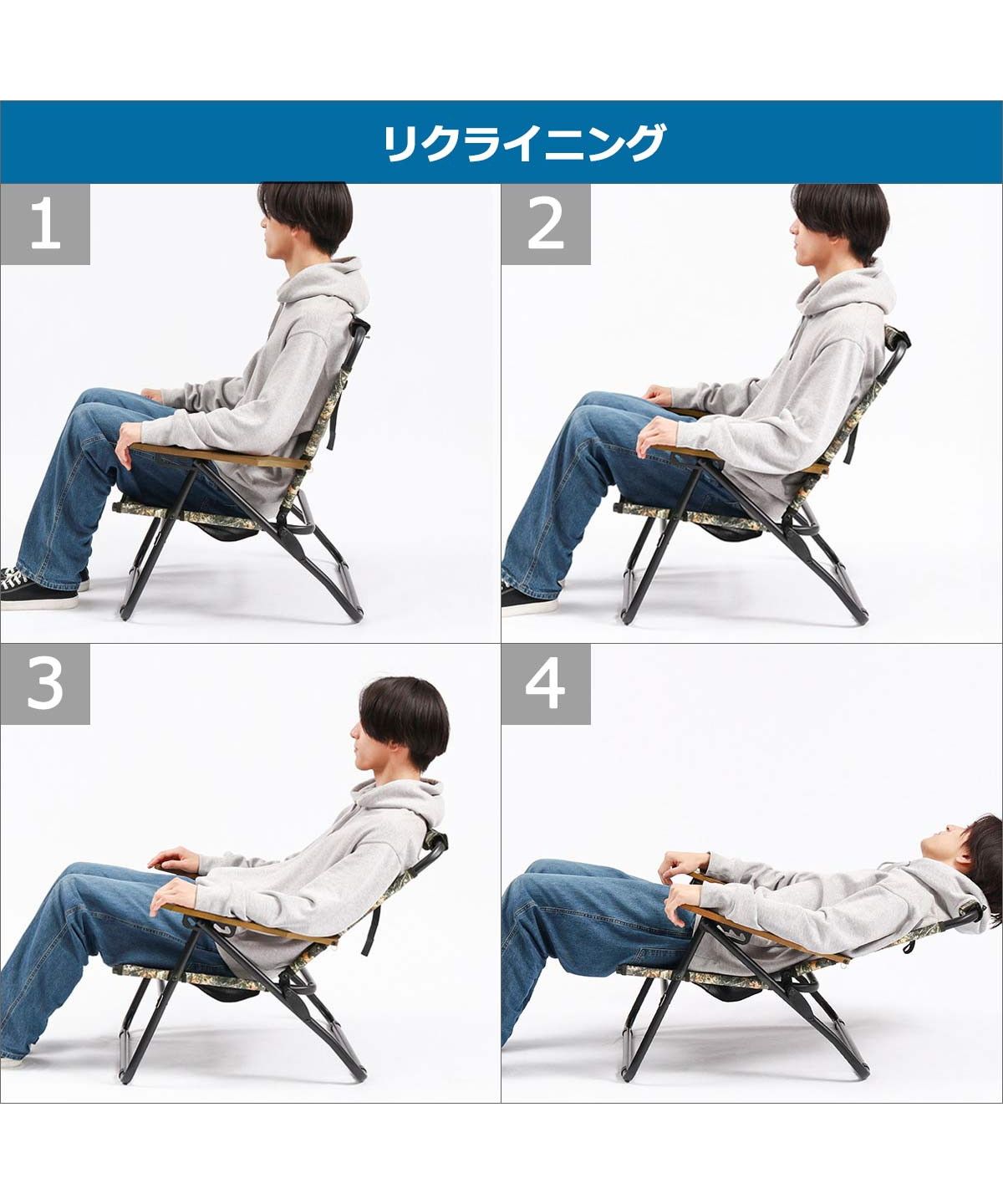 リクライニング

1

2

3

4