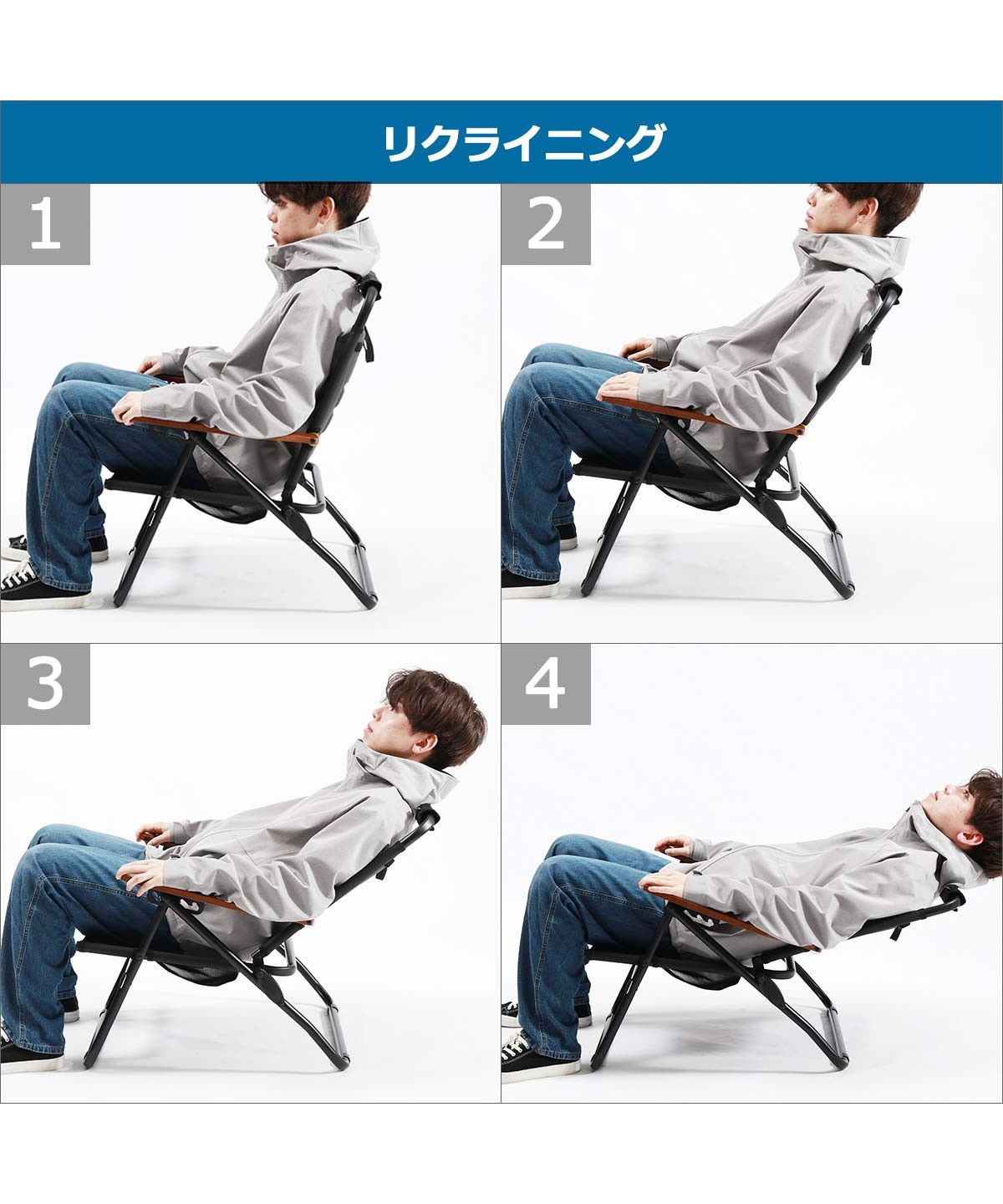 リクライニング

1

2

3

4