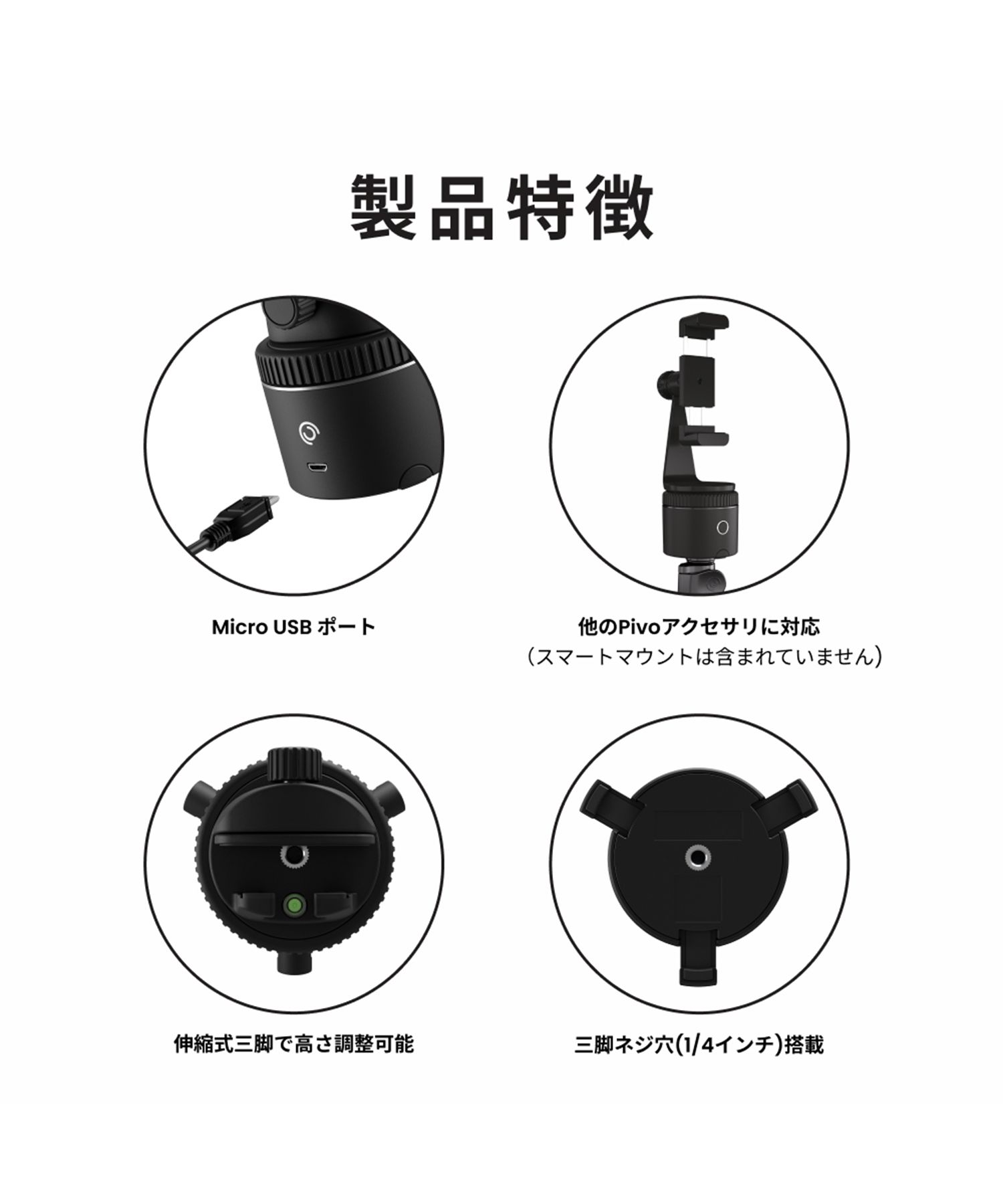 製品特徴

Micro USB ポート

他のPivoアクセサリに対応
（スマートマウントは含まれていません）

伸縮式三脚で高さ調整可能

三脚ネジ穴(1/4インチ)搭載