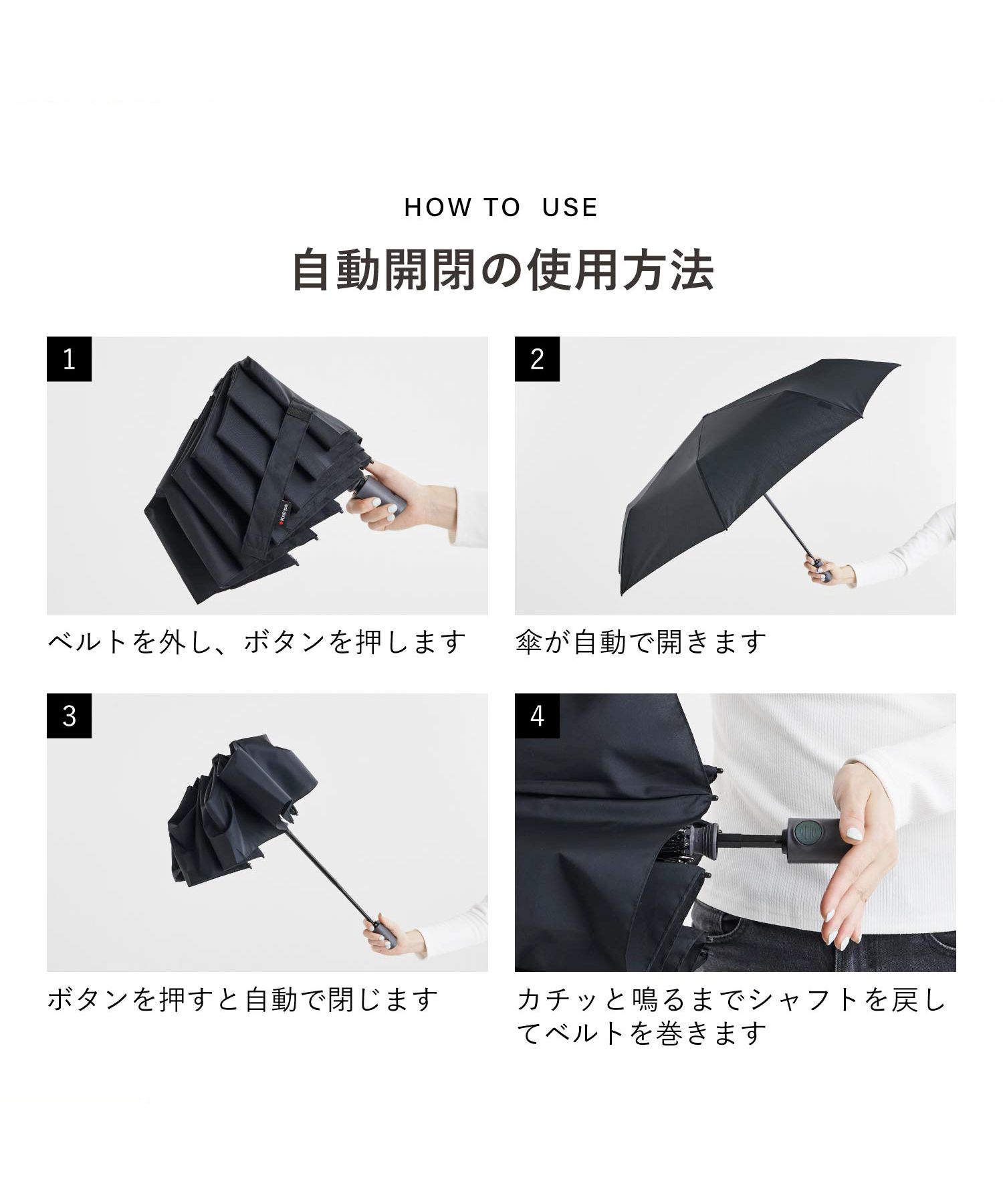 HOW TO USE

自動開閉の使用方法

1

Knirps

ベルトを外し、ボタンを押します

2

傘が自動で開きます

3

ボタンを押すと自動で閉じます

4

カチッと鳴るまでシャフトを戻してベルトを巻きます