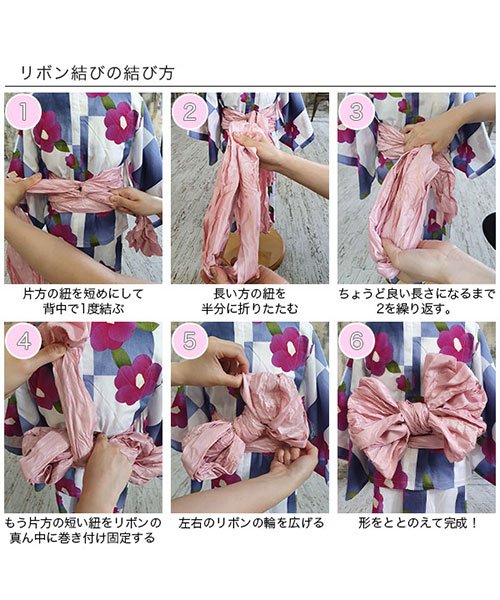 リボン結びの結び方

1

片方の紐を短めにして背中で1度結ぶ

2

長い方の紐を半分に折りたたむ

3

ちょうど良い長さになるまで2を繰り返す。

4

もう片方の短い紐をリボンの真ん中に巻き付け固定する

5

左右のリボンの輪を広げる

6

形をととのえて完成！