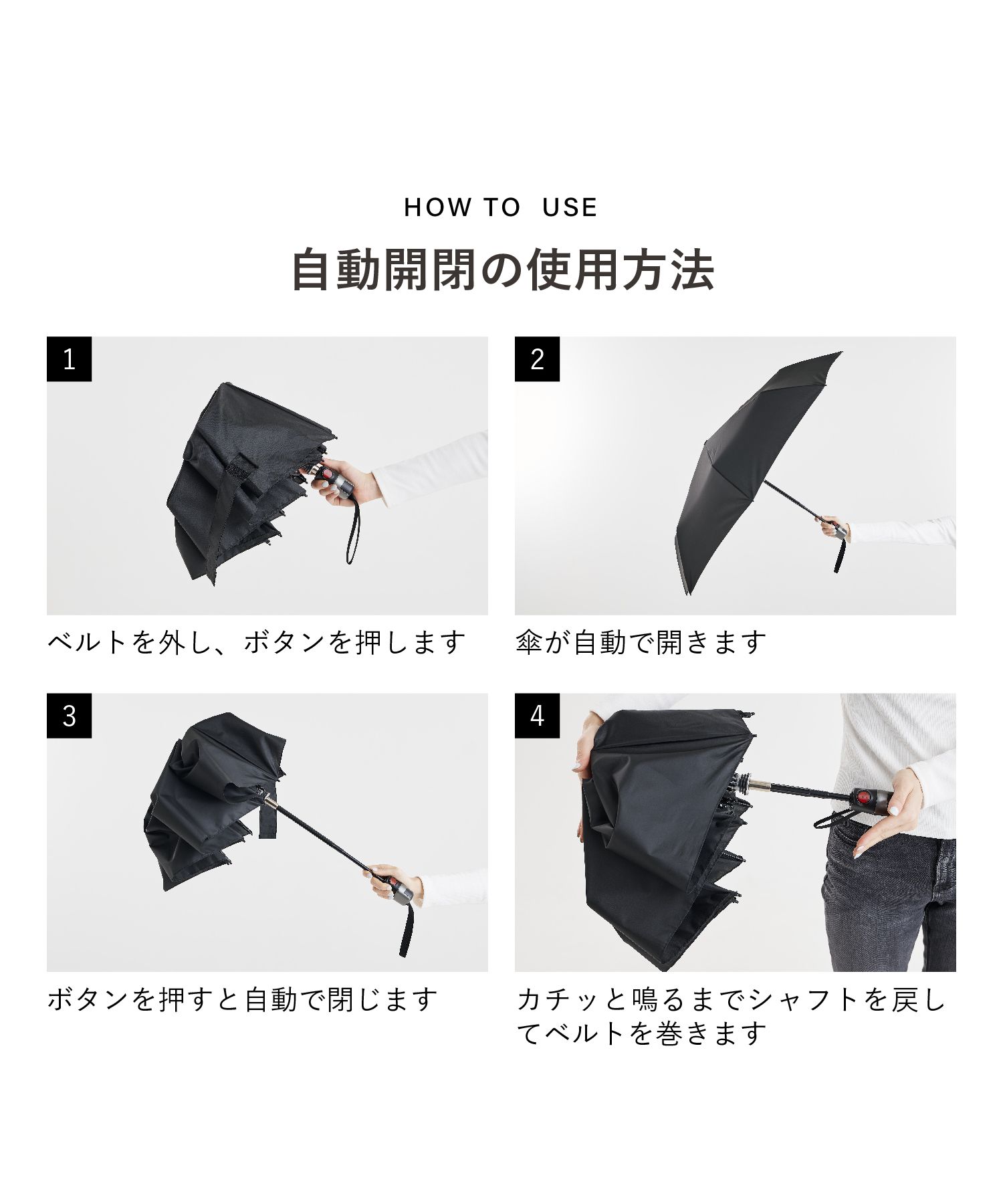 HOW TO USE

自動開閉の使用方法

1

ベルトを外し、ボタンを押します

2

傘が自動で開きます

3

ボタンを押すと自動で閉じます

4

カチッと鳴るまでシャフトを戻してベルトを巻きます