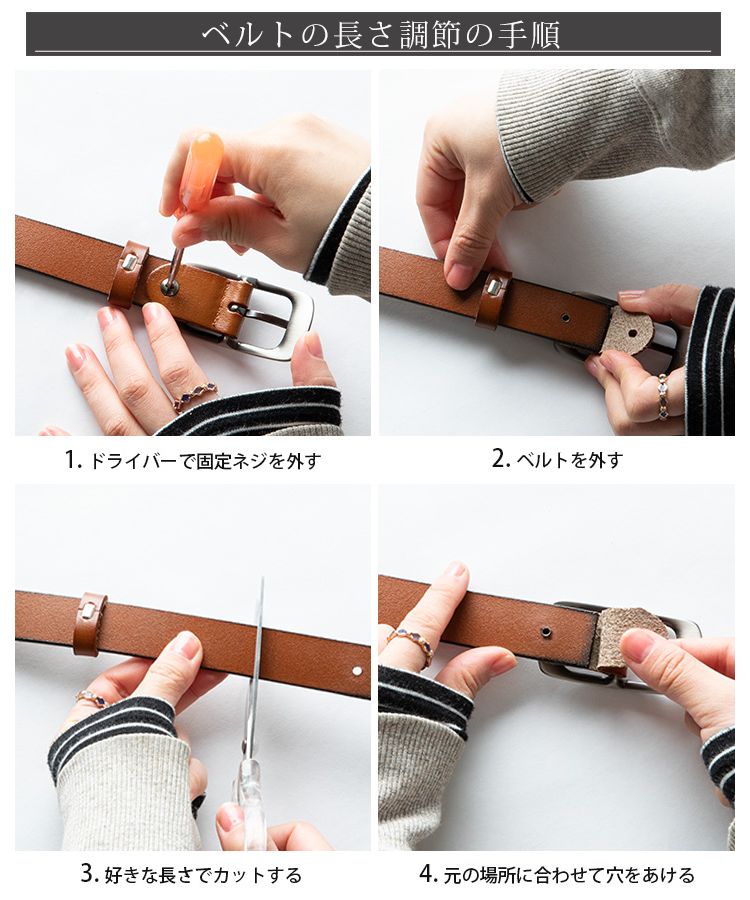 ベルトの長さ調節の手順

1. ドライバーで固定ネジを外す

2. ベルトを外す

3. 好きな長さでカットする

4. 元の場所に合わせて穴をあける