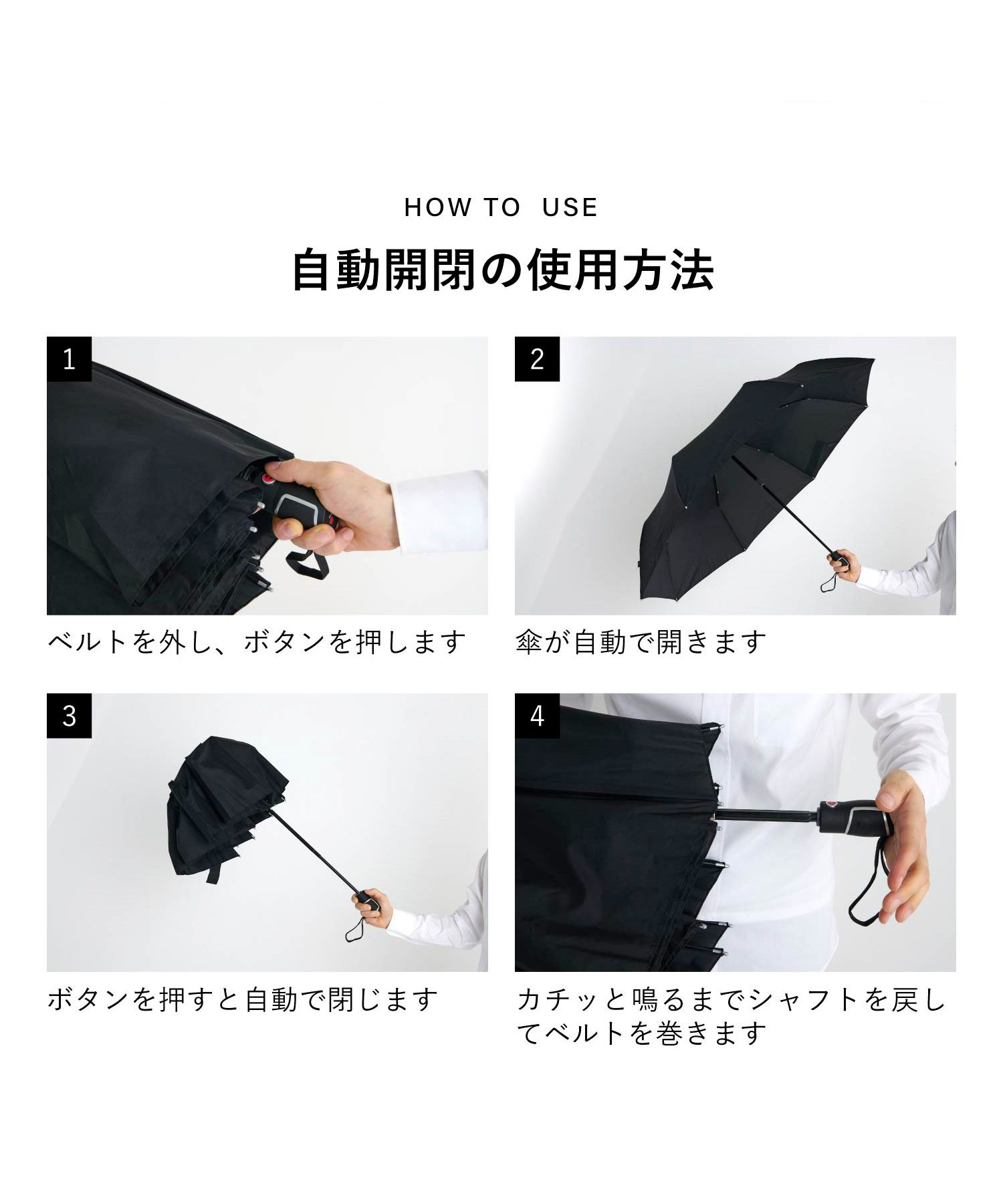 HOW TO USE

自動開閉の使用方法

1

ベルトを外し、ボタンを押します

2

傘が自動で開きます

3

ボタンを押すと自動で閉じます

4

カチッと鳴るまでシャフトを戻してベルトを巻きます