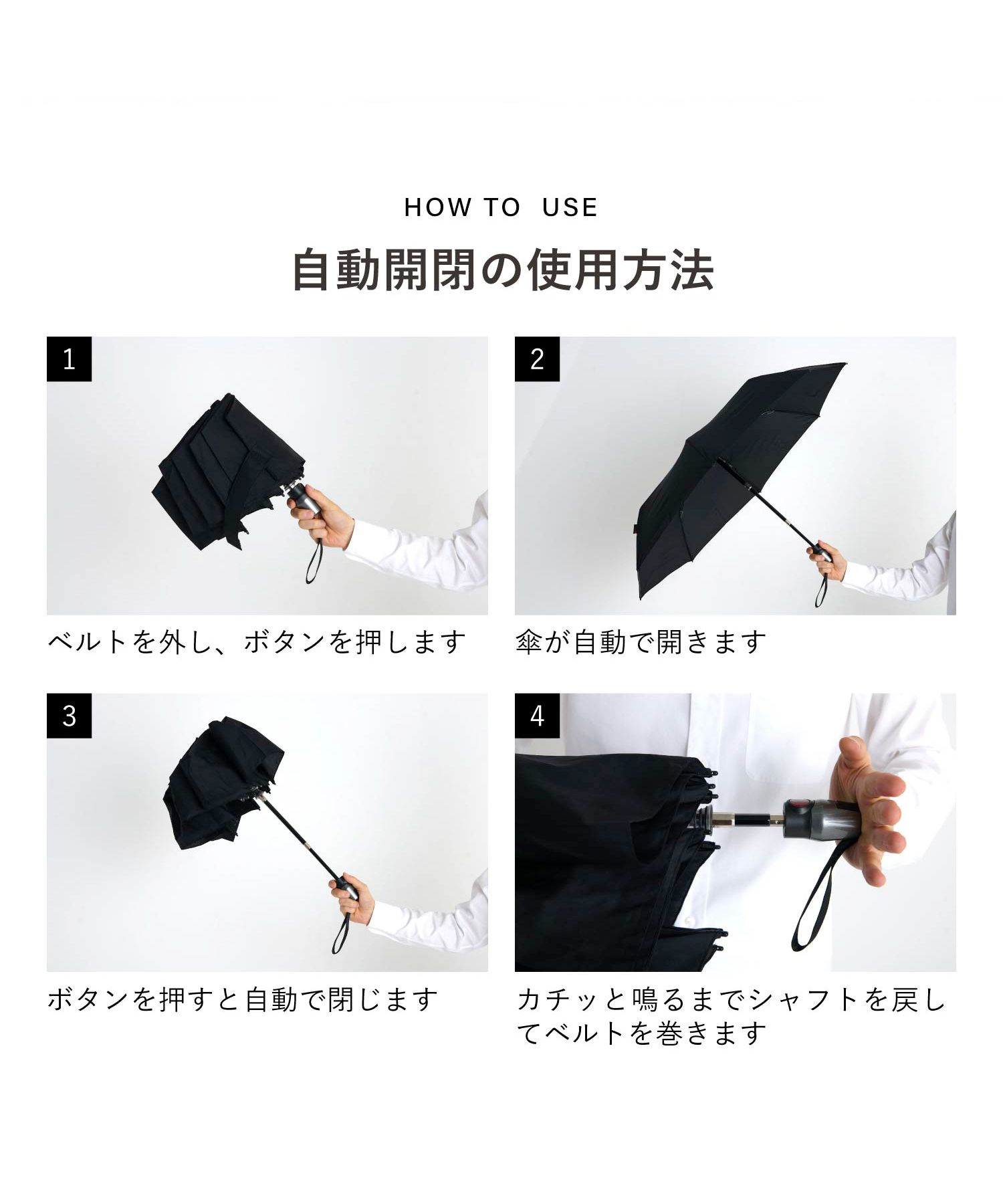 HOW TO USE

自動開閉の使用方法

1

ベルトを外し、ボタンを押します

2

傘が自動で開きます

3

ボタンを押すと自動で閉じます

4

カチッと鳴るまでシャフトを戻してベルトを巻きます