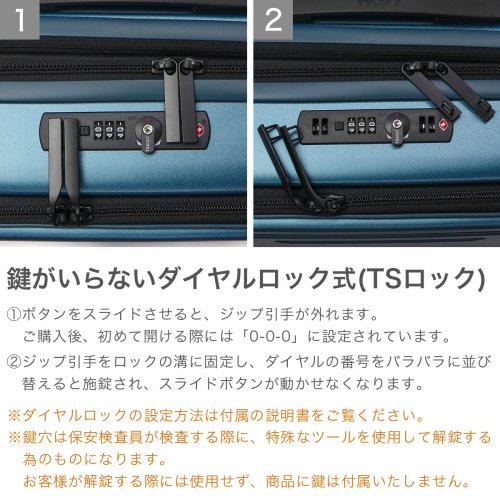 1

2

鍵がいらないダイヤルロック式(TSロック)

①ボタンをスライドさせると、ジップ引手が外れます。
ご購入後、初めて開ける際には「0-0-0」に設定されています。

②ジップ引手をロックの溝に固定し、ダイヤルの番号をバラバラに並び替えると施錠され、スライドボタンが動かせなくなります。

※ダイヤルロックの設定方法は付属の説明書をご覧ください。
※鍵穴は保安検査員が検査する際に、特殊なツールを使用して解錠する為のものになります。
お客様が解錠する際には使用せず、商品に鍵は付属いたしません。